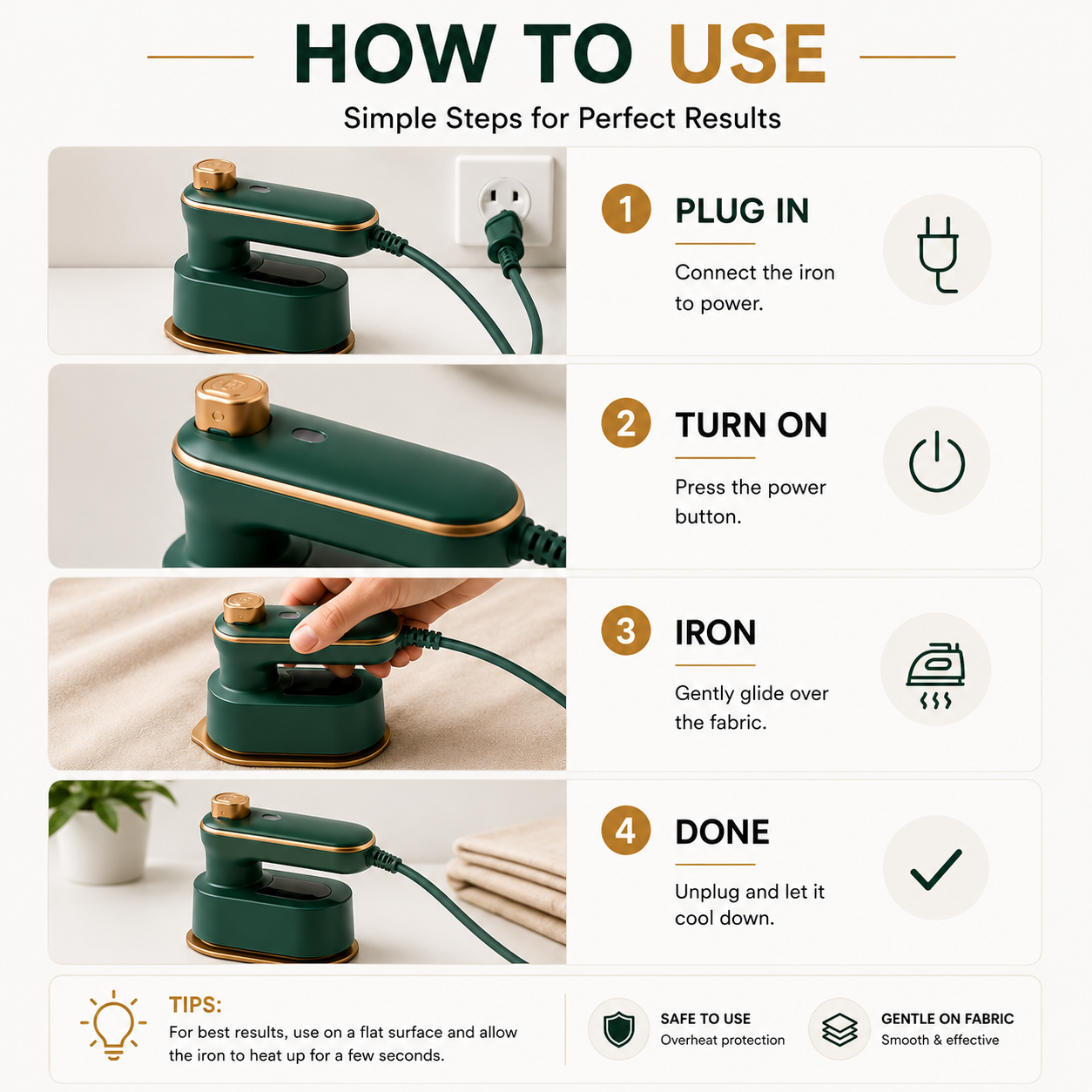 HOW TO USE

Simple Steps for Perfect Results

1 PLUG IN

Connect the iron to power.

2 TURN ON

Press the power button.

3 IRON

Gently glide over the fabric.

4 DONE

Unplug and let it cool down.

TIPS:
For best results, use on a flat surface and allow the iron to heat up for a few seconds.

SAFE TO USE
Overheat protection

GENTLE ON FABRIC
Smooth & effective